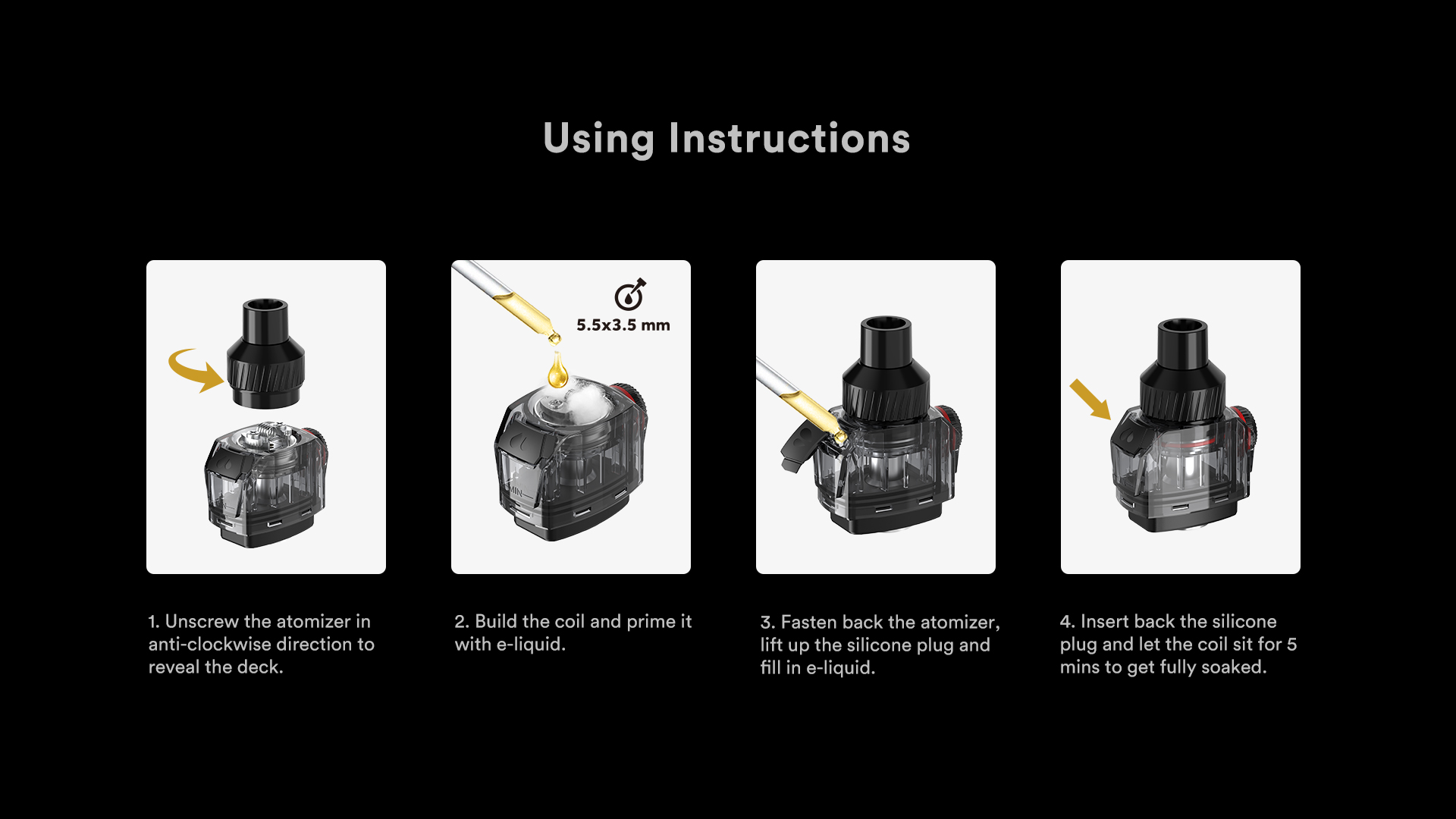 Using Instructions

5.5x3.5 mm

MIN

1. Unscrew the atomizer in anti-clockwise direction to reveal the deck.

2. Build the coil and prime it with e-liquid.

3. Fasten back the atomizer, lift up the silicone plug and fill in e-liquid.

4. Insert back the silicone plug and let the coil sit for 5 mins to get fully soaked.